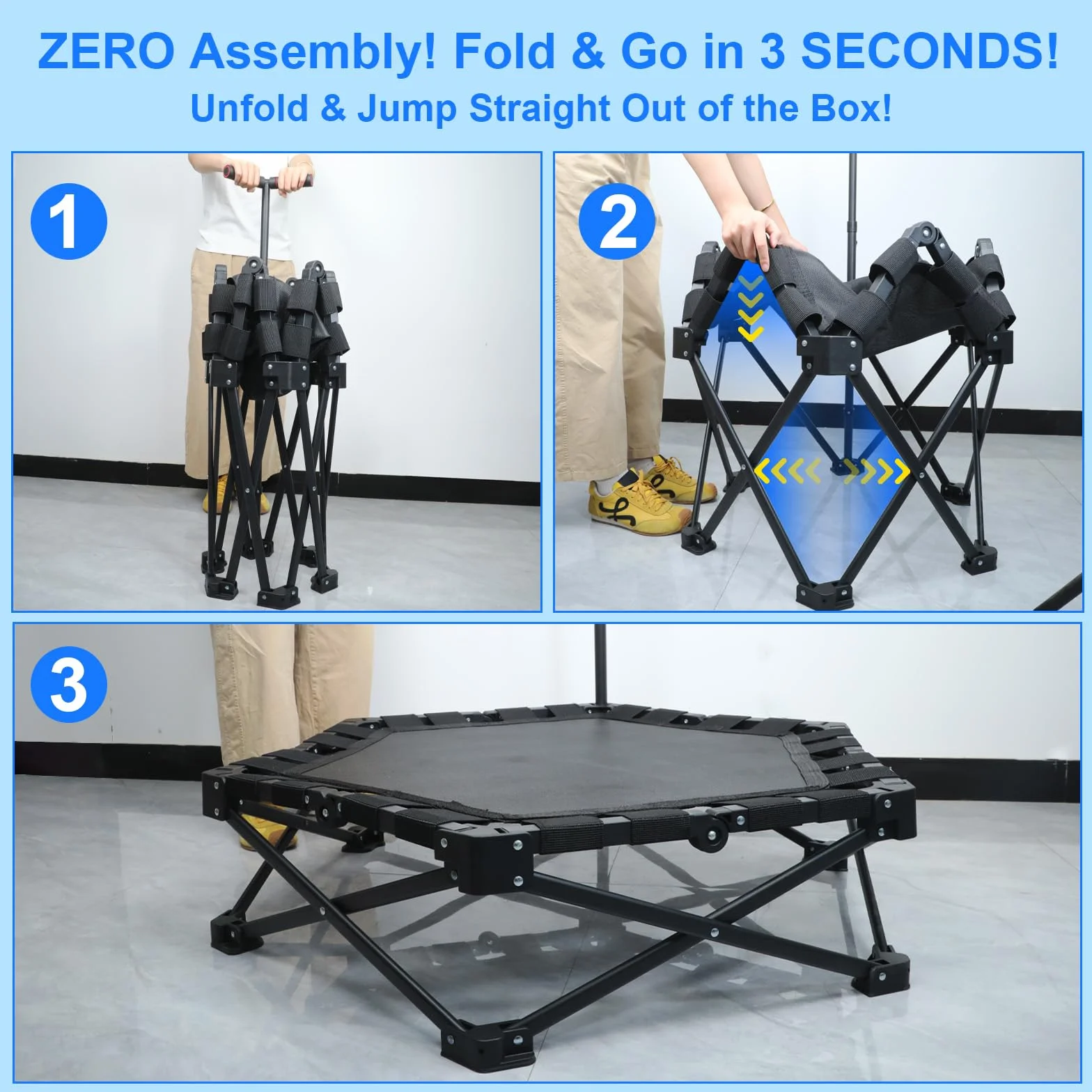 ZERO Assembly! Fold & Go in 3 SECONDS!
Unfold & Jump Straight Out of the Box!

1

2

3