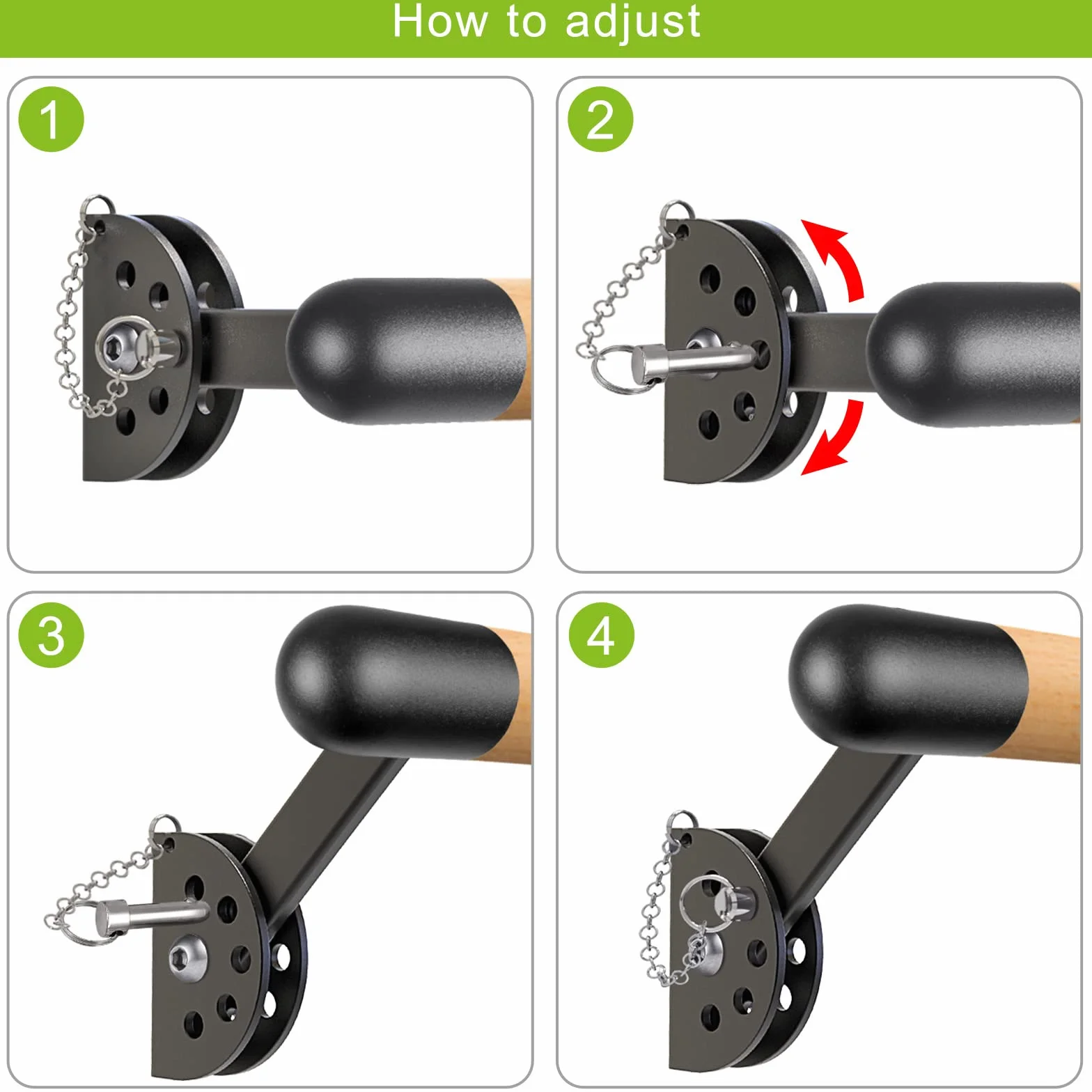 How to adjust

1

2

3

4