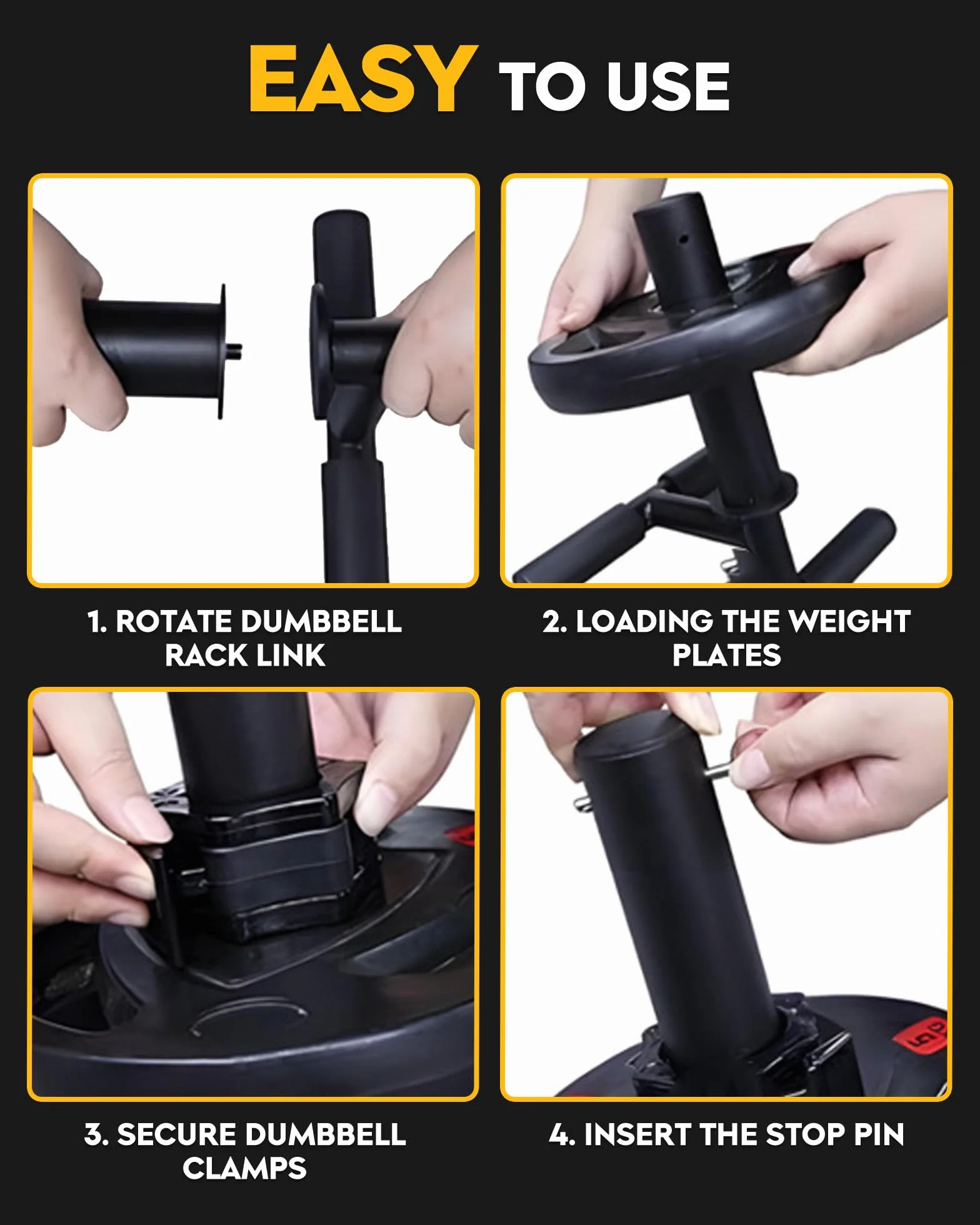 EASY TO USE

1. ROTATE DUMBBELL RACK LINK

2. LOADING THE WEIGHT PLATES

3. SECURE DUMBBELL CLAMPS

4. INSERT THE STOP PIN