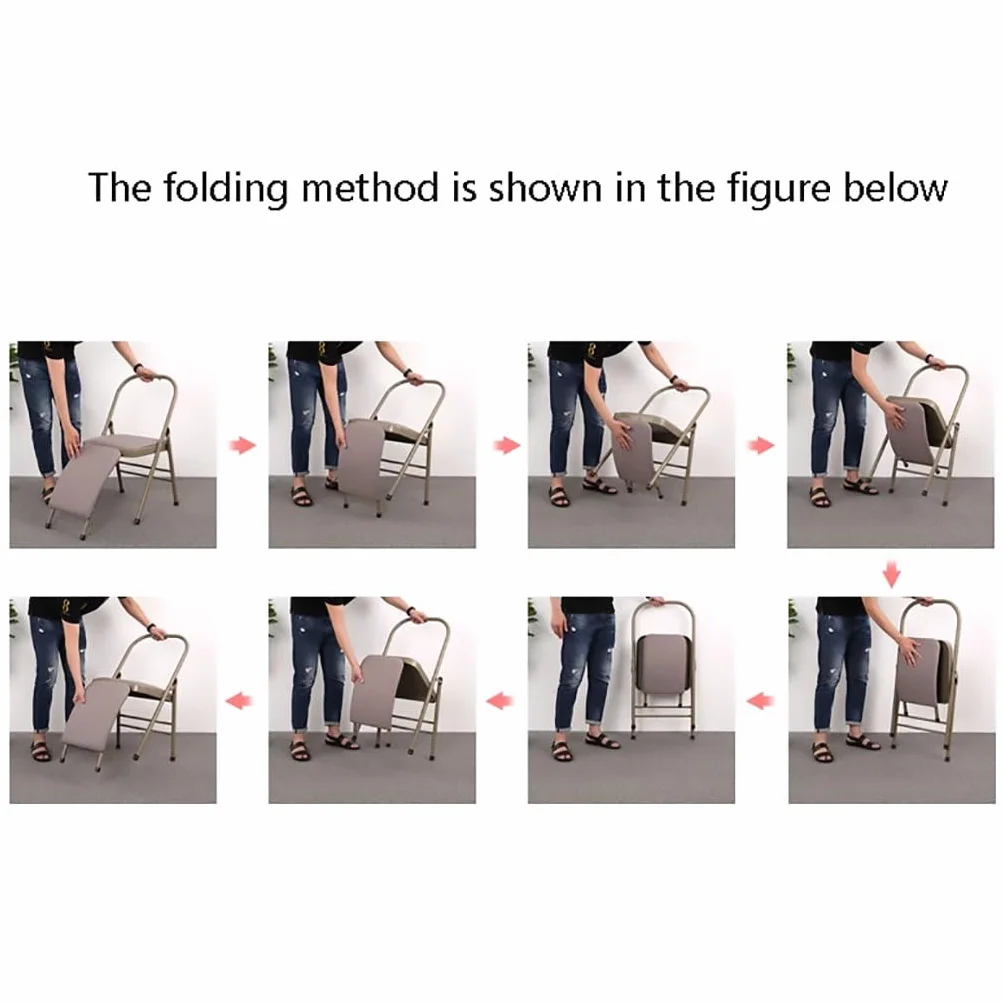 The folding method is shown in the figure below