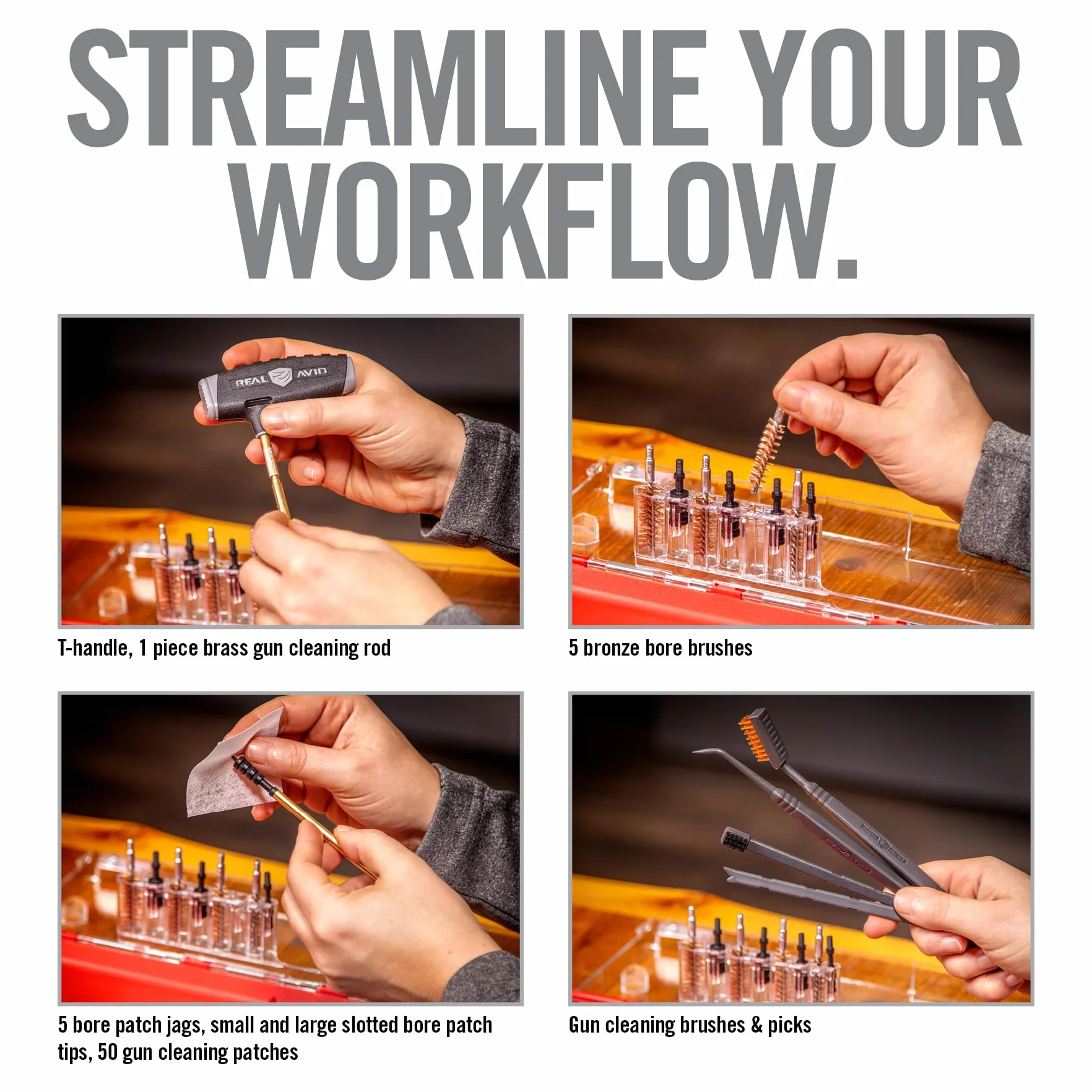 STREAMLINE YOUR WORKFLOW.

REAL AVID

T-handle, 1 piece brass gun cleaning rod

5 bronze bore brushes

5 bore patch jags, small and large slotted bore patch tips, 50 gun cleaning patches

Gun cleaning brushes & picks